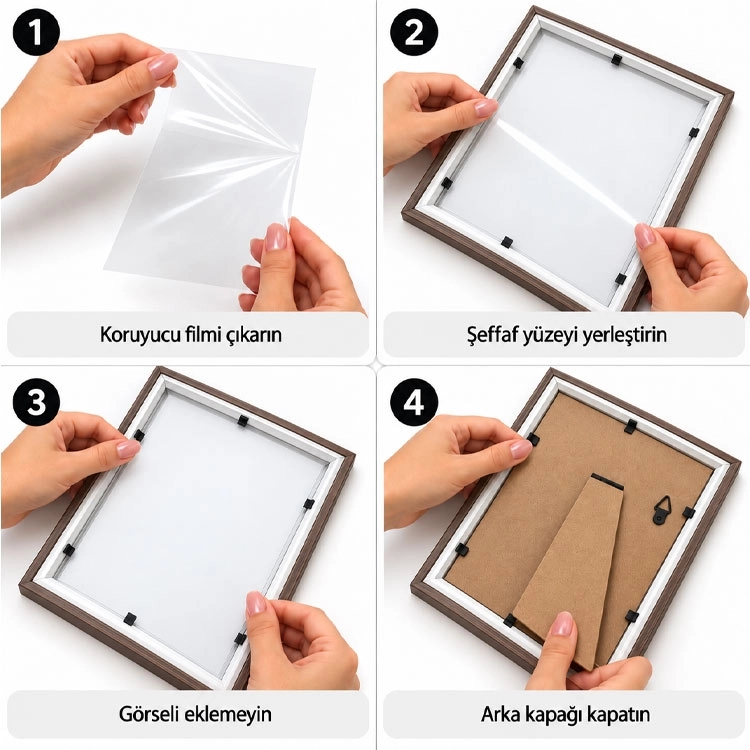 1

Koruyucu filmi çıkarın

2

Şeffaf yüzeyi yerleştirin

3

Görseli eklemeyin

4

Arka kapağı kapatın